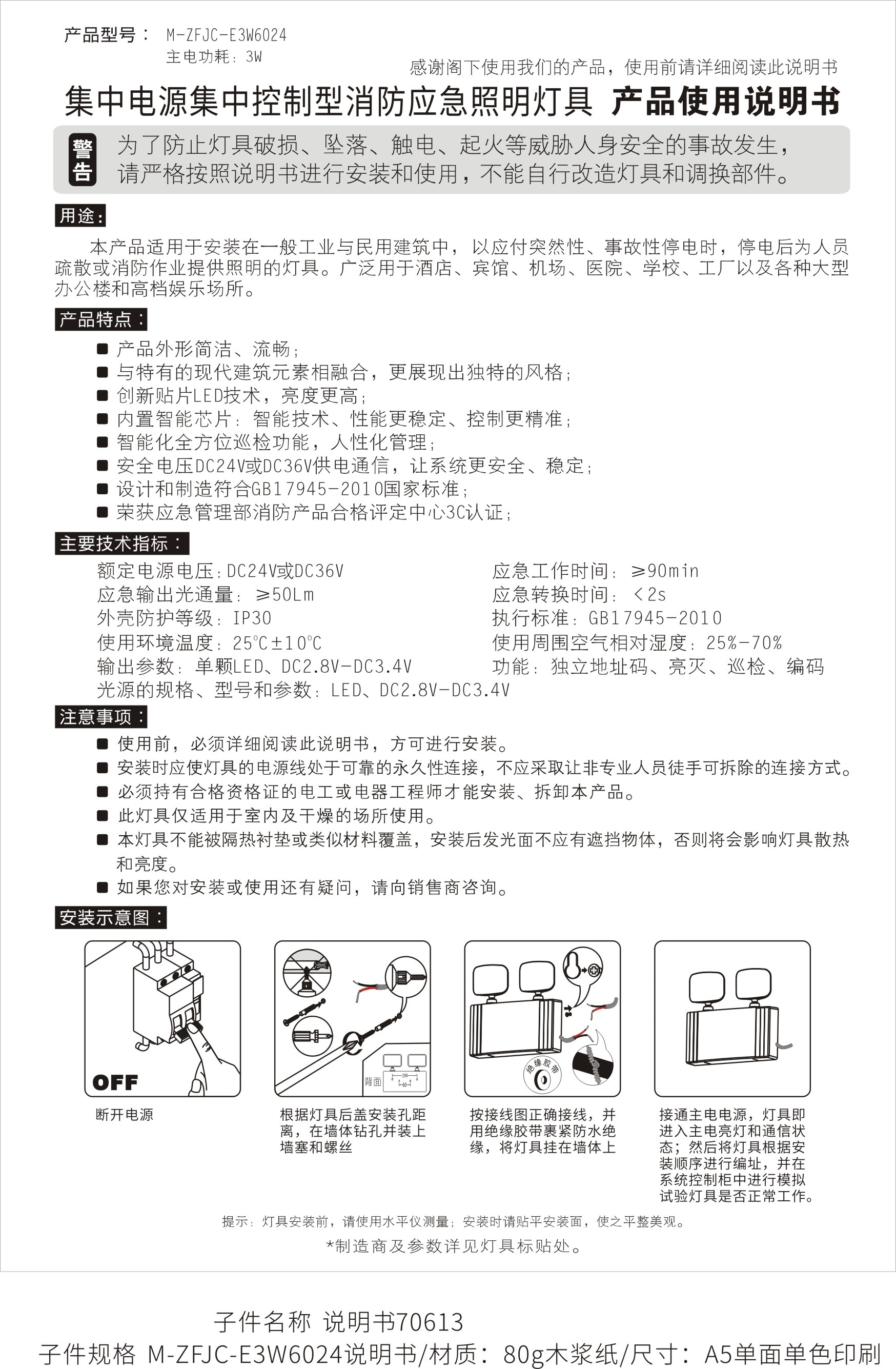 产品型号： M-ZFJC-E3W6024
主电功耗：3W

感谢阁下使用我们的产品，使用前请详细阅读此说明书

集中电源集中控制型消防应急照明灯具 产品使用说明书

警告 为了防止灯具破损、坠落、触电、起火等威胁人身安全的事故发生，请严格按照说明书进行安装和使用，不能自行改造灯具和调换部件。

用途：

本产品适用于安装在一般工业与民用建筑中，以应付突然性、事故性停电时，停电后为人员疏散或消防作业提供照明的灯具。广泛用于酒店、宾馆、机场、医院、学校、工厂以及各种大型办公楼和高档娱乐场所。

产品特点：

■ 产品外形简洁、流畅；
■ 与特有的现代建筑元素相融合，更展现出独特的风格；
■ 创新贴片LED技术，亮度更高；
■ 内置智能芯片：智能技术、性能更稳定、控制更精准；
■ 智能化全方位巡检功能，人性化管理；
■ 安全电压DC24V或DC36V供电通信，让系统更安全、稳定；
■ 设计和制造符合GB17945-2010国家标准；
■ 荣获应急管理部消防产品合格评定中心3C认证；

主要技术指标：

额定电源电压：DC24V或DC36V
应急输出光通量：≥50Lm
外壳防护等级：IP30
使用环境温度：25℃±10℃
输出参数：单颗LED、DC2.8V-DC3.4V
光源的规格、型号和参数：LED、DC2.8V-DC3.4V

应急工作时间：≥90min
应急转换时间：＜2s
执行标准：GB17945-2010
使用周围空气相对湿度：25%-70%
功能：独立地址码、亮灭、巡检、编码

注意事项：

■ 使用前，必须详细阅读此说明书，方可进行安装。
■ 安装时应使灯具的电源线处于可靠的永久性连接，不应采取让非专业人员徒手可拆除的连接方式。
■ 必须持有合格资格证的电工或电器工程师才能安装、拆卸本产品。
■ 此灯具仅适用于室内及干燥的场所使用。
■ 本灯具不能被隔热衬垫或类似材料覆盖，安装后发光面不应有遮挡物体，否则将会影响灯具散热和亮度。
■ 如果您对安装或使用还有疑问，请向销售商咨询。

安装示意图：

OFF
断开电源

背面
根据灯具后盖安装孔距离，在墙体钻孔并装上墙塞和螺丝

绝缘胶带
按接线图正确接线，并用绝缘胶带裹紧防水绝缘，将灯具挂在墙体上

接通主电电源，灯具即进入主电亮灯和通信状态；然后将灯具根据安装顺序进行编址，并在系统控制柜中进行模拟试验灯具是否正常工作。

提示：灯具安装前，请使用水平仪测量；安装时请贴平安装面，使之平整美观。

*制造商及参数详见灯具标贴处。

子件名称 说明书70613
子件规格 M-ZFJC-E3W6024说明书/材质：80g木浆纸/尺寸：A5单面单色印刷